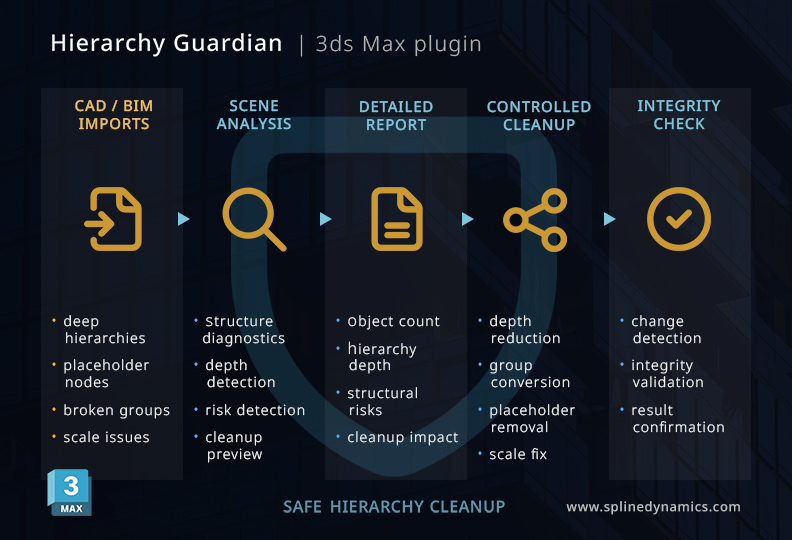 Hierarchy Guardian | 3ds Max plugin

CAD / BIM IMPORTS

• deep hierarchies
• placeholder nodes
• broken groups
• scale issues

SCENE ANALYSIS

• Structure diagnostics
• depth detection
• risk detection
• cleanup preview

DETAILED REPORT

• Object count
• hierarchy depth
• structural risks
• cleanup impact

CONTROLLED CLEANUP

• depth reduction
• group conversion
• placeholder removal
• scale fix

INTEGRITY CHECK

• change detection
• integrity validation
• result confirmation

3 MAX

SAFE HIERARCHY CLEANUP

www.splinedynamics.com